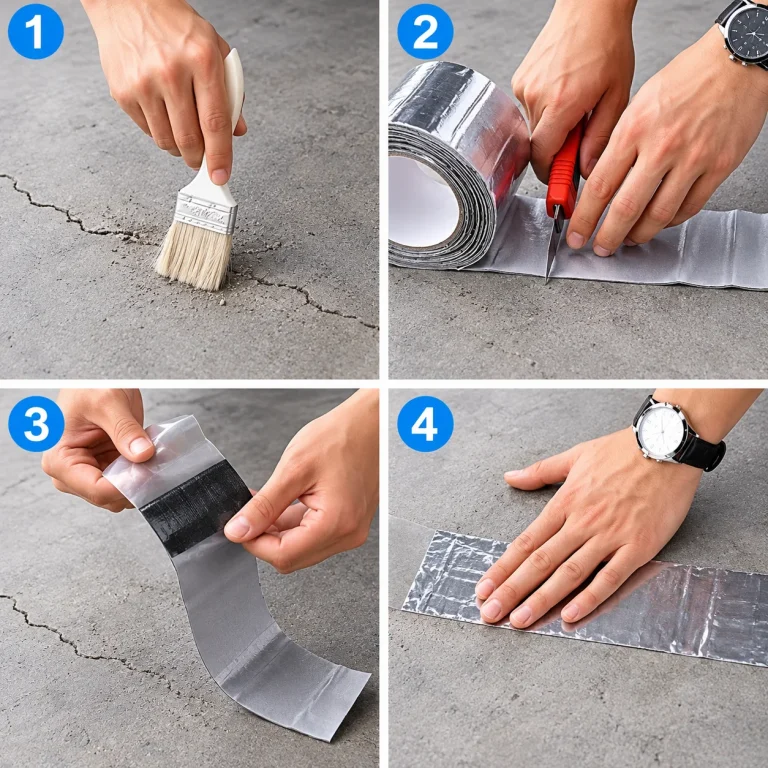 1

2

3

4