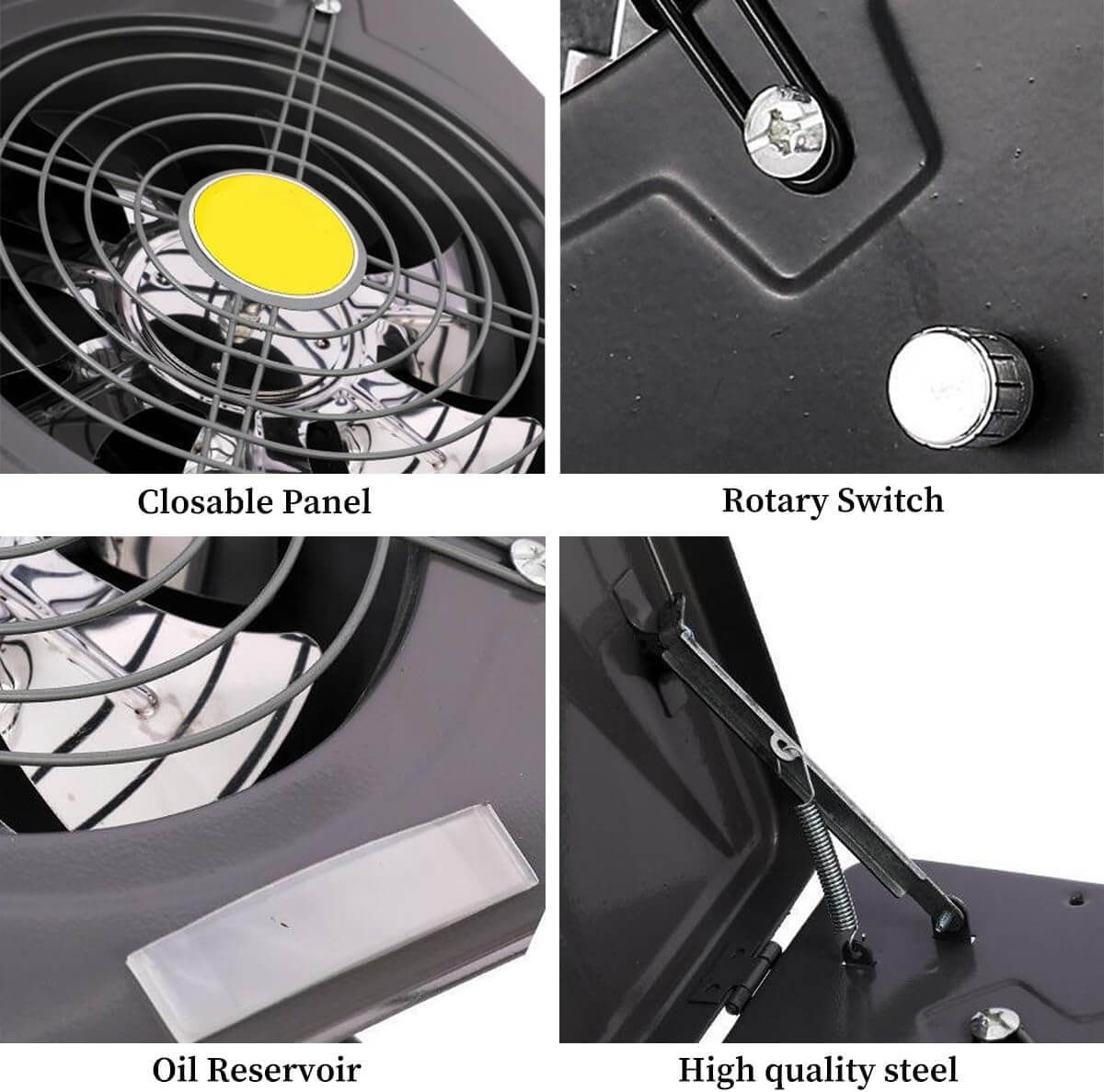 Closable Panel

Rotary Switch

Oil Reservoir

High quality steel