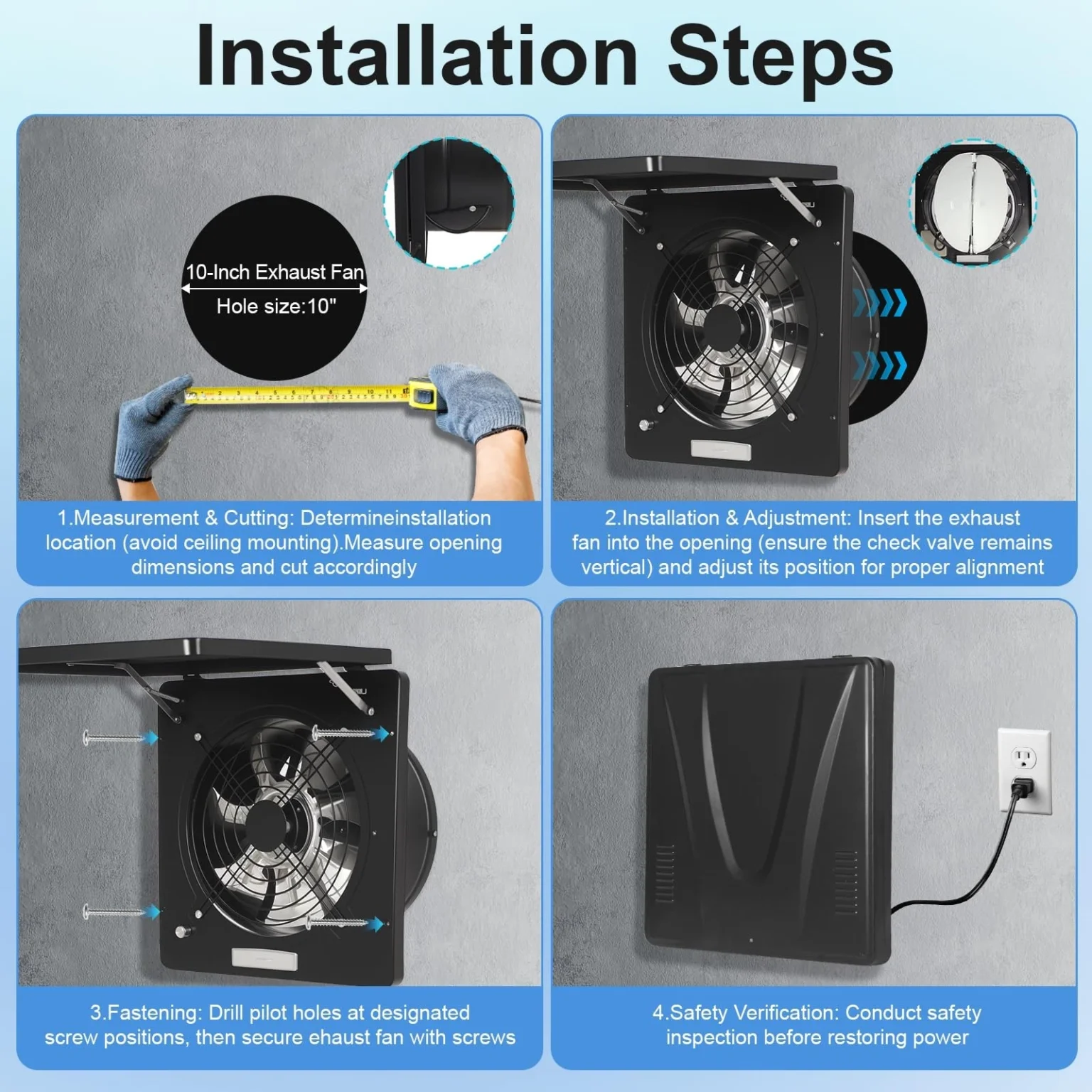 Installation Steps

10-Inch Exhaust Fan
Hole size:10"

1.Measurement & Cutting: Determineinstallation location (avoid ceiling mounting).Measure opening dimensions and cut accordingly

2.Installation & Adjustment: Insert the exhaust fan into the opening (ensure the check valve remains vertical) and adjust its position for proper alignment

3.Fastening: Drill pilot holes at designated screw positions, then secure ehaust fan with screws

4.Safety Verification: Conduct safety inspection before restoring power