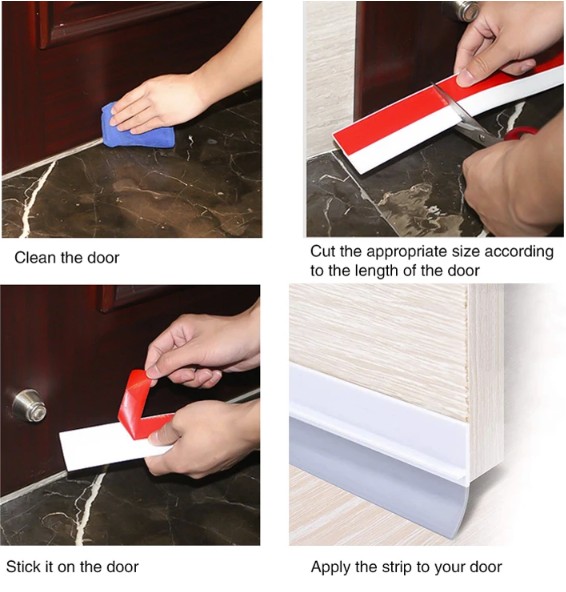 Clean the door

Cut the appropriate size according to the length of the door

Stick it on the door

Apply the strip to your door