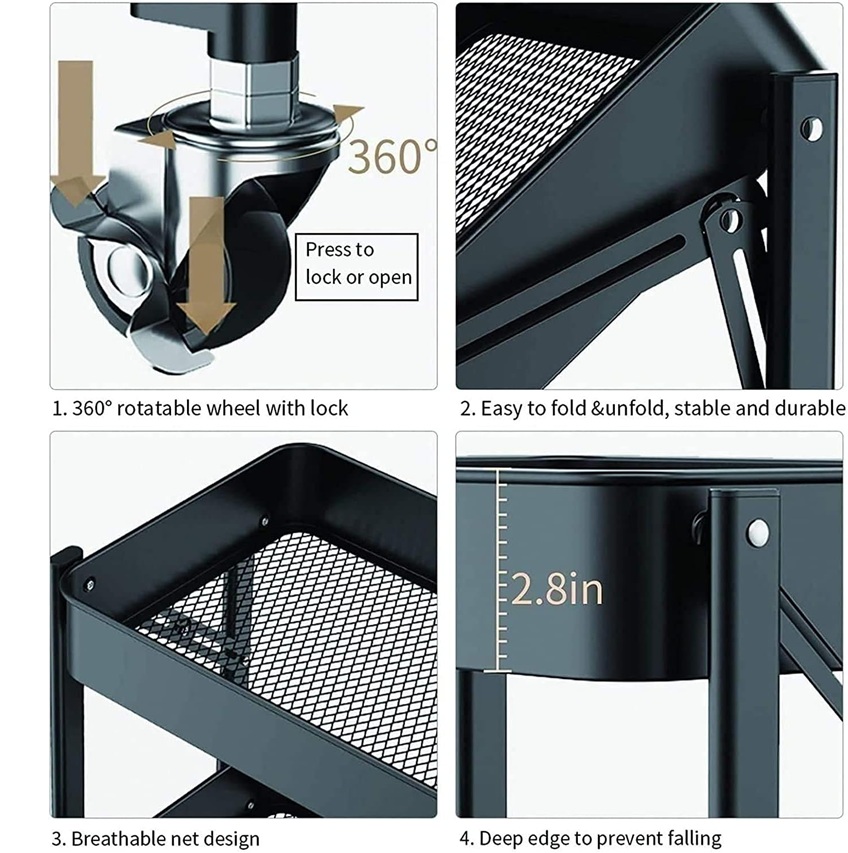 360°

Press to lock or open

1. 360° rotatable wheel with lock

2. Easy to fold &unfold, stable and durable

2.8in

3. Breathable net design

4. Deep edge to prevent falling