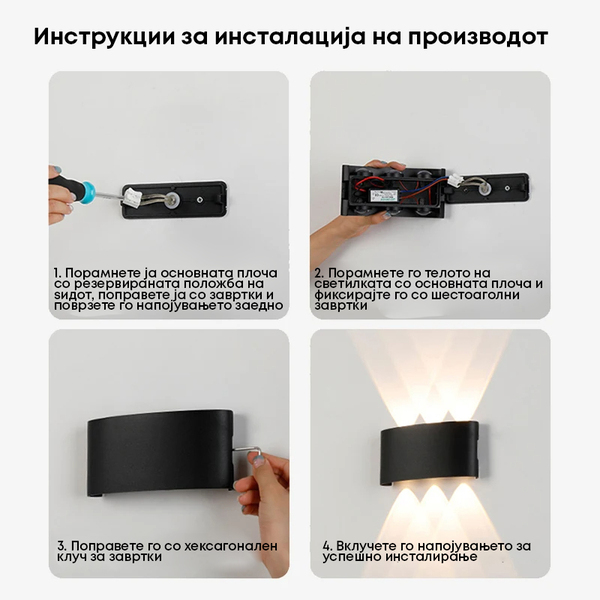 Инструкции за инсталација на производот

1. Порамнете ја основната плоча со резервираната положба на ѕидот, поправете ја со завртки и поврзете го напојувањето заедно

2. Порамнете го телото на светилката со основната плоча и фиксирајте го со шестоаголни завртки

3. Поправете го со хексагонален клуч за завртки

4. Вклучете го напојувањето за успешно инсталирање