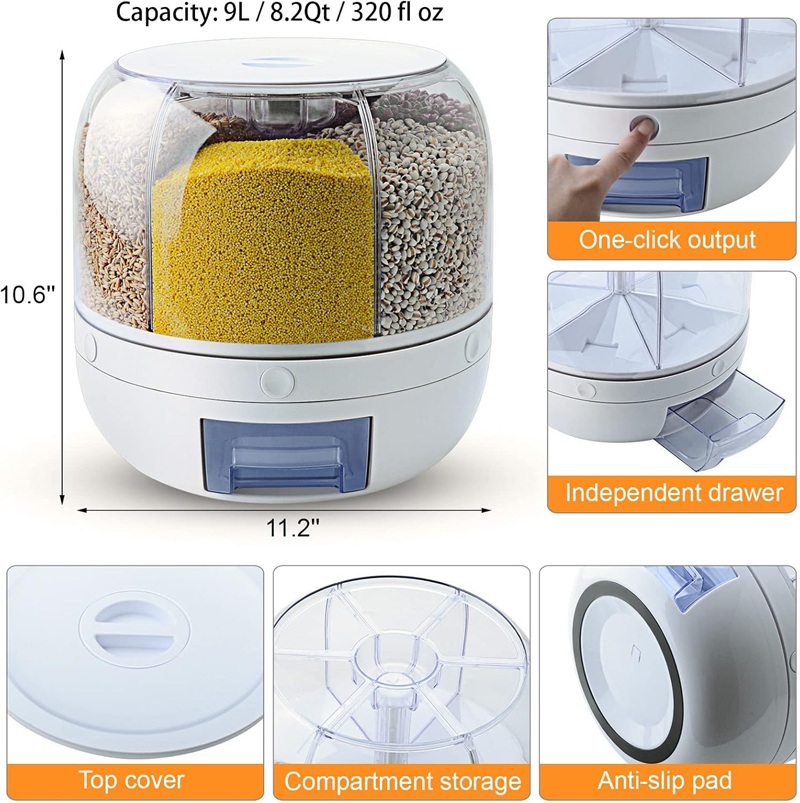 Capacity: 9L / 8.2Qt / 320 fl oz

10.6"

11.2"

One-click output

Independent drawer

Top cover

Compartment storage

Anti-slip pad