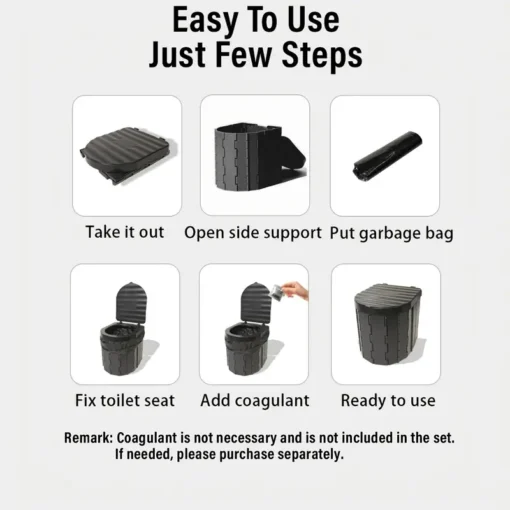 Easy To Use
Just Few Steps

Take it out

Open side support

Put garbage bag

Fix toilet seat

Add coagulant

Ready to use

Remark: Coagulant is not necessary and is not included in the set. If needed, please purchase separately.