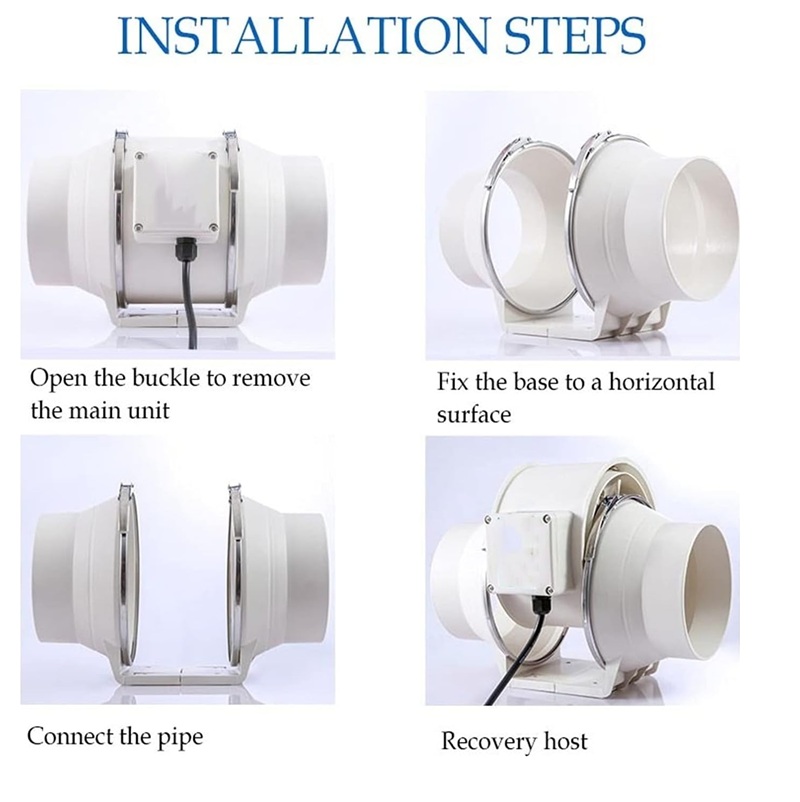 INSTALLATION STEPS

Open the buckle to remove the main unit

Fix the base to a horizontal surface

Connect the pipe

Recovery host