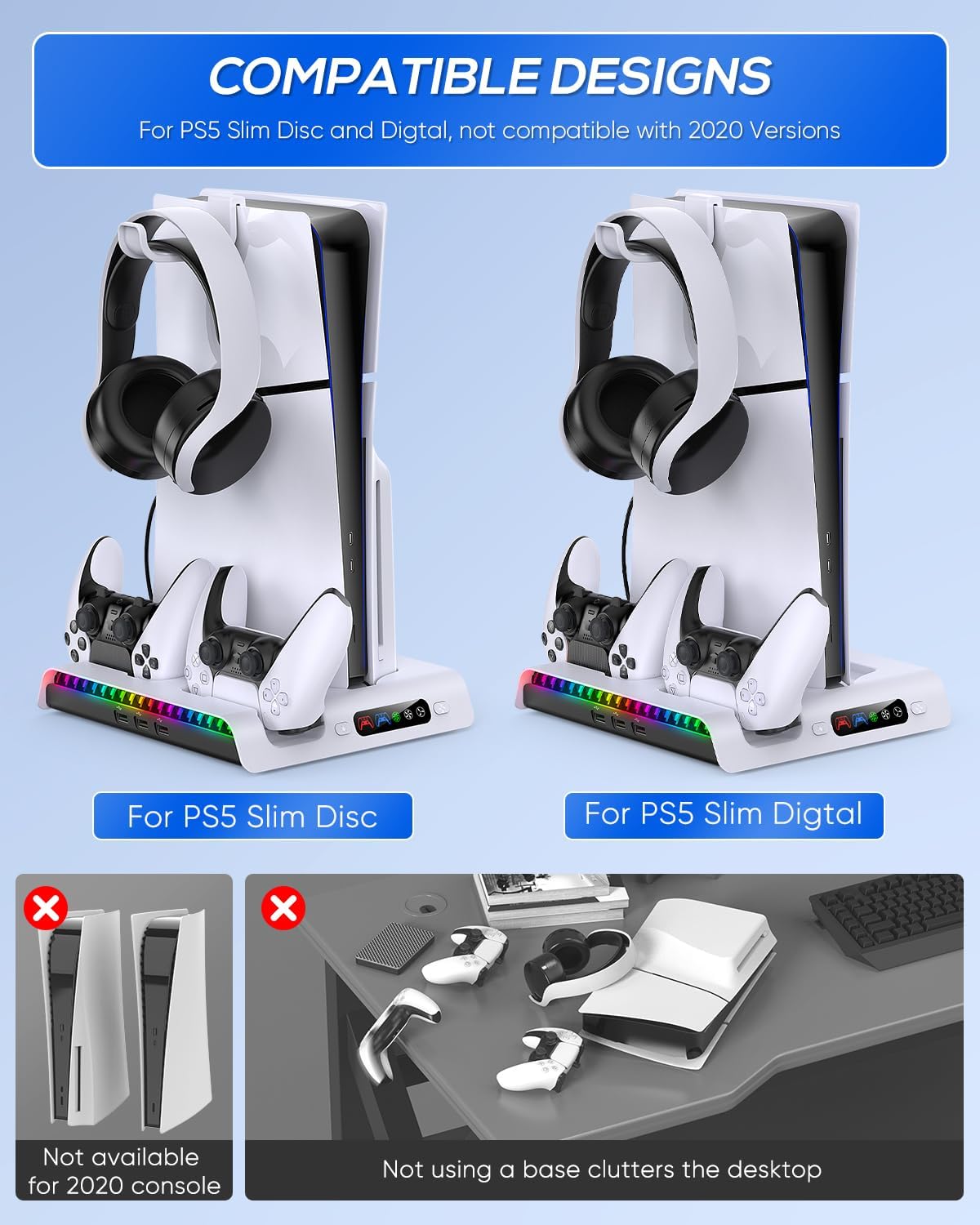 COMPATIBLE DESIGNS

For PS5 Slim Disc and Digtal, not compatible with 2020 Versions

For PS5 Slim Disc

For PS5 Slim Digtal

Not available for 2020 console

Not using a base clutters the desktop