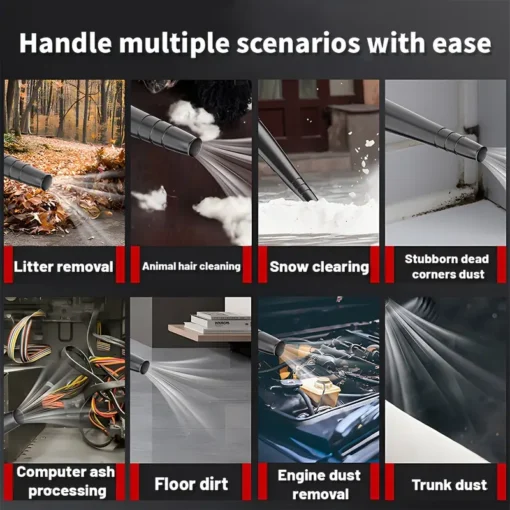 Handle multiple scenarios with ease

Litter removal

Animal hair cleaning

Snow clearing

Stubborn dead corners dust

Computer ash processing

Floor dirt

Engine dust removal

Trunk dust