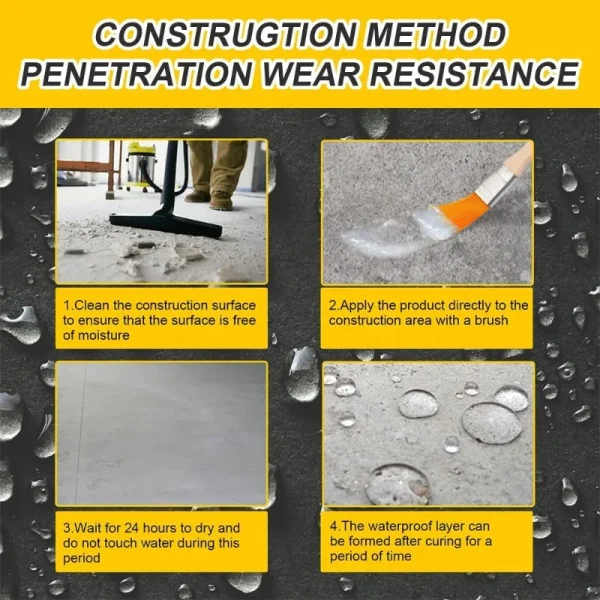 CONSTRUGTION METHOD
PENETRATION WEAR RESISTANCE

1.Clean the construction surface to ensure that the surface is free of moisture

2.Apply the product directly to the construction area with a brush

3.Wait for 24 hours to dry and do not touch water during this period

4.The waterproof layer can be formed after curing for a period of time