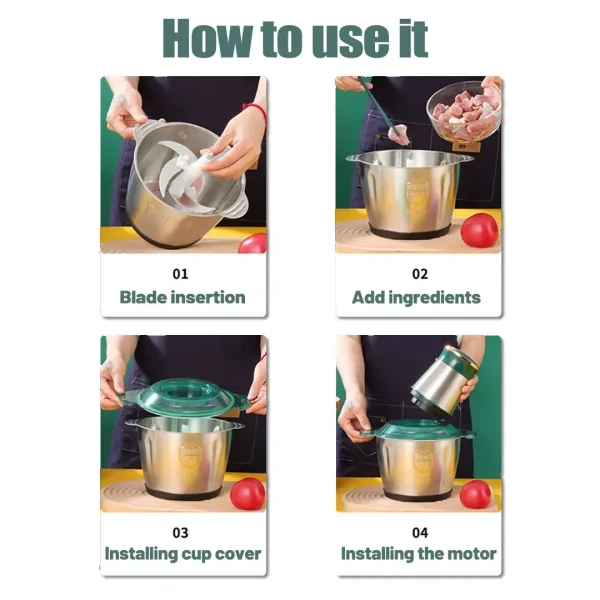 How to use it

01
Blade insertion

02
Add ingredients

03
Installing cup cover

04
Installing the motor