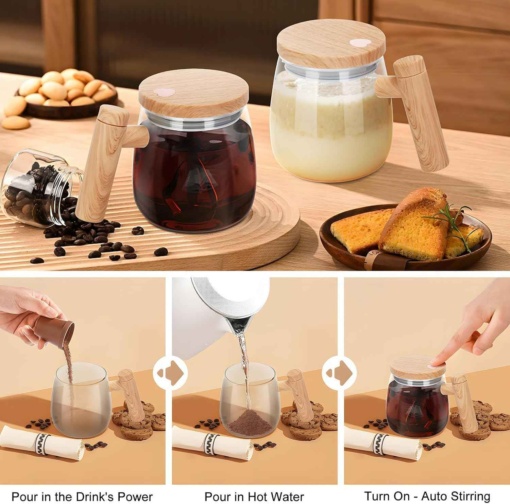 Pour in the Drink's Power

Pour in Hot Water

Turn On - Auto Stirring