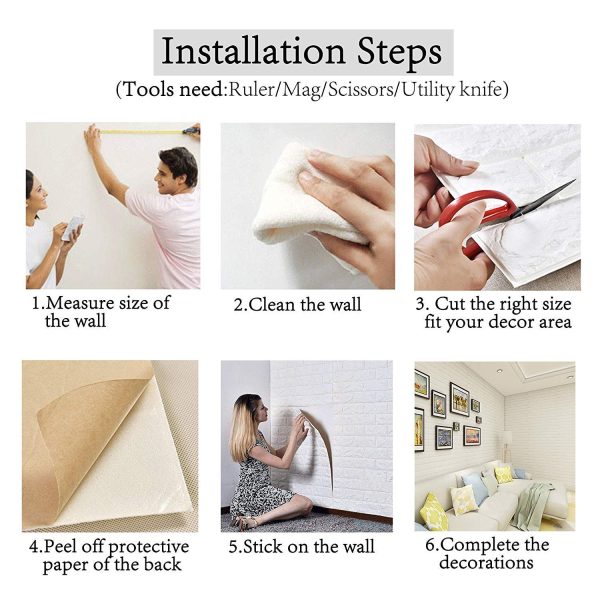 Installation Steps
(Tools need:Ruler/Mag/Scissors/Utility knife)

1.Measure size of the wall

2.Clean the wall

3. Cut the right size fit your decor area

4.Peel off protective paper of the back

5.Stick on the wall

6.Complete the decorations