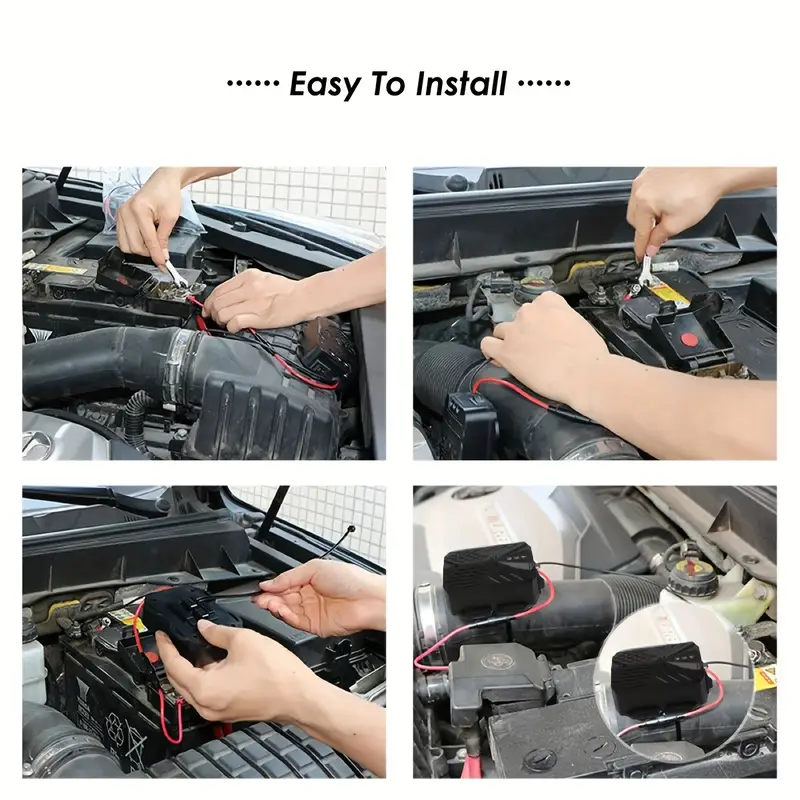 ······ Easy To Install ······