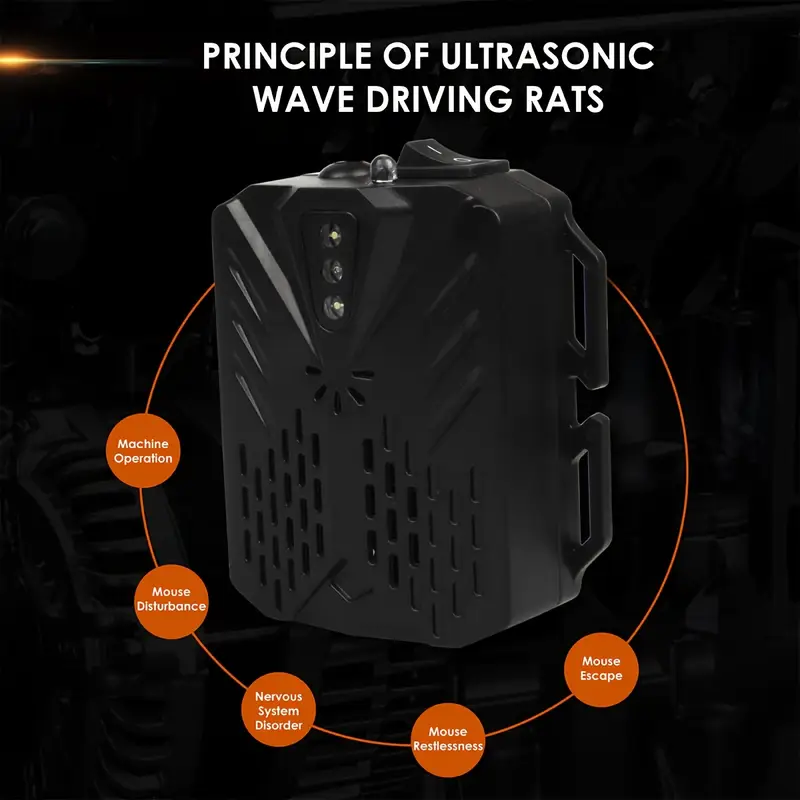 PRINCIPLE OF ULTRASONIC WAVE DRIVING RATS

Machine Operation

Mouse Disturbance

Nervous System Disorder

Mouse Restlessness

Mouse Escape