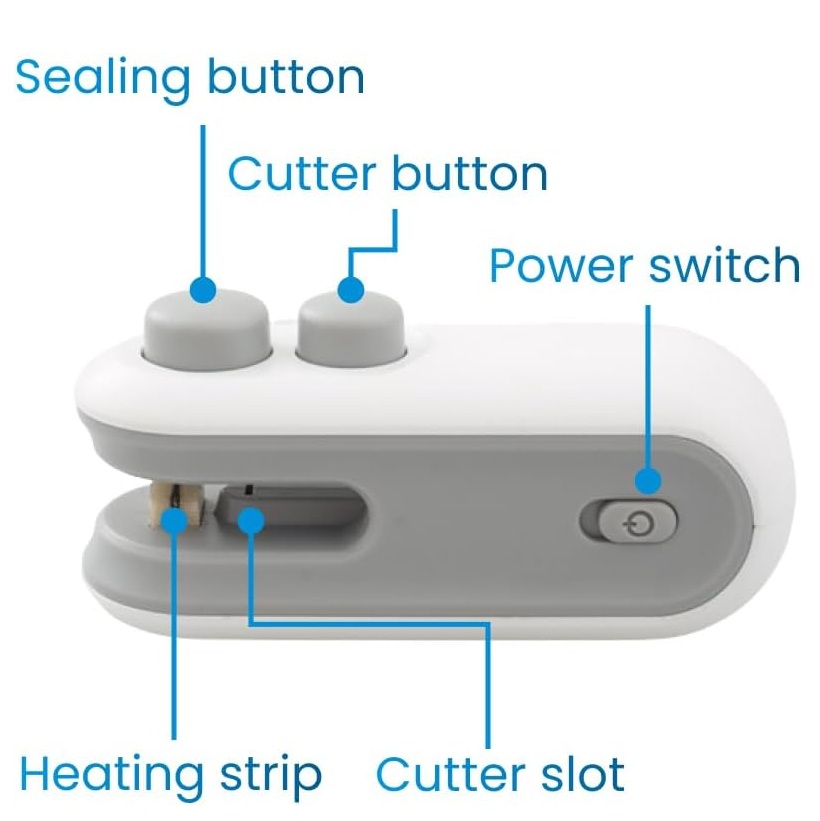 Sealing button

Cutter button

Power switch

Heating strip

Cutter slot