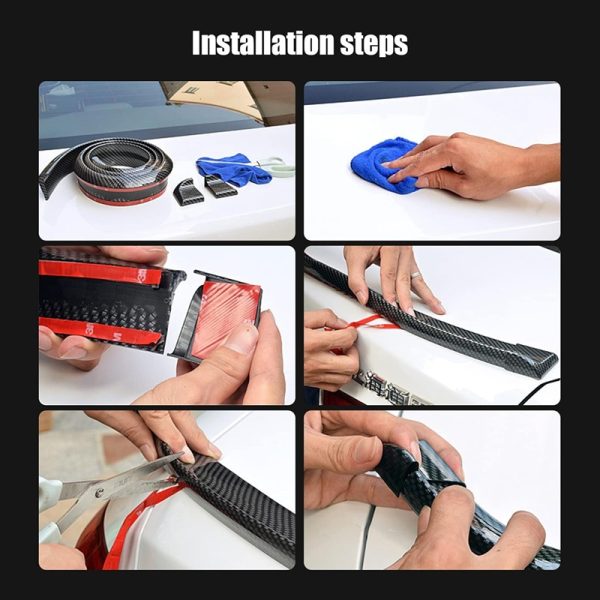 Installation steps