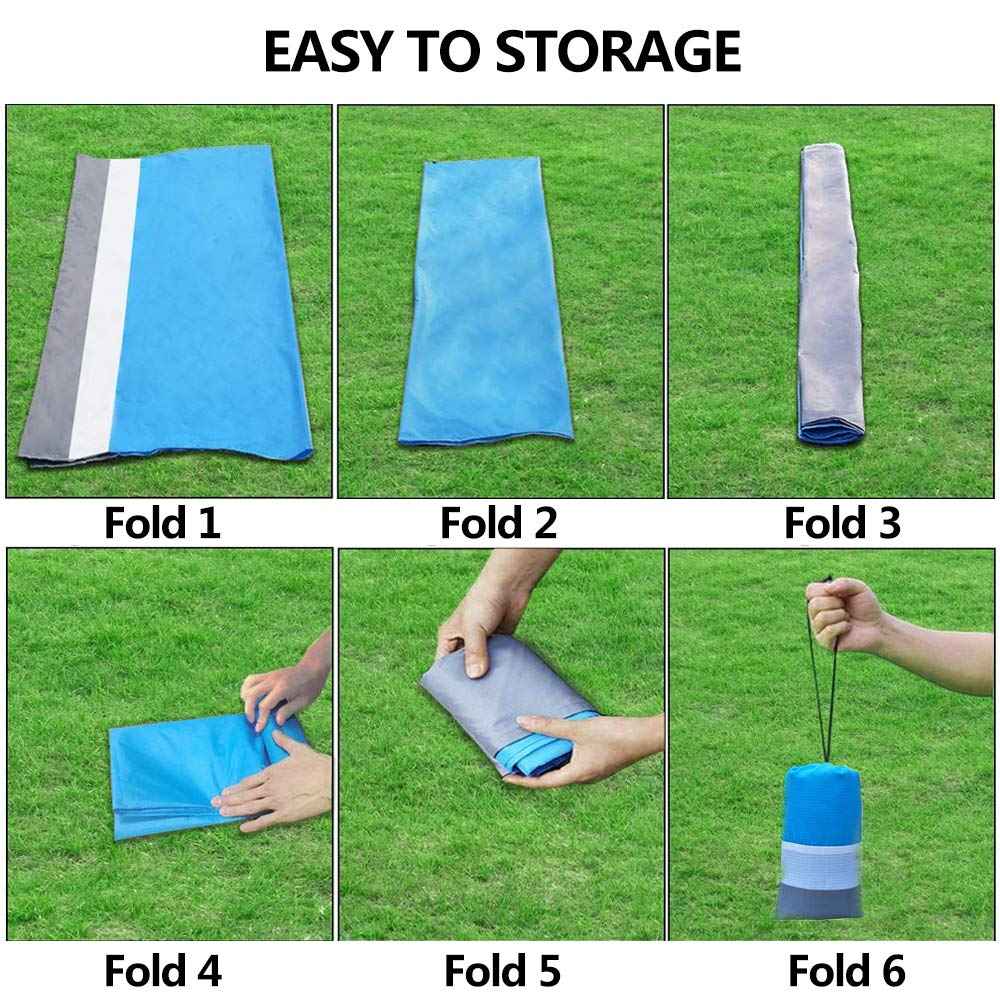 EASY TO STORAGE

Fold 1

Fold 2

Fold 3

Fold 4

Fold 5

Fold 6