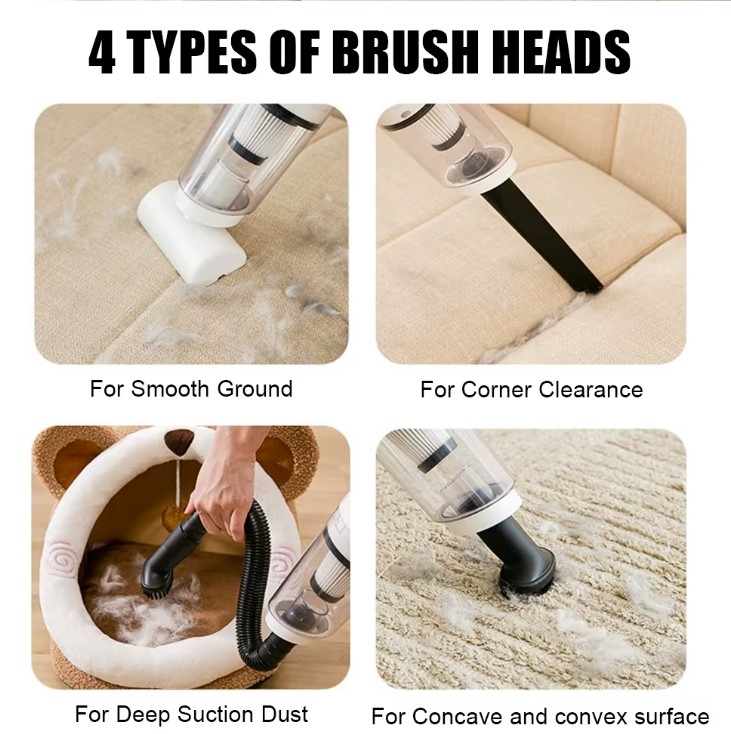 4 TYPES OF BRUSH HEADS

For Smooth Ground

For Corner Clearance

For Deep Suction Dust

For Concave and convex surface