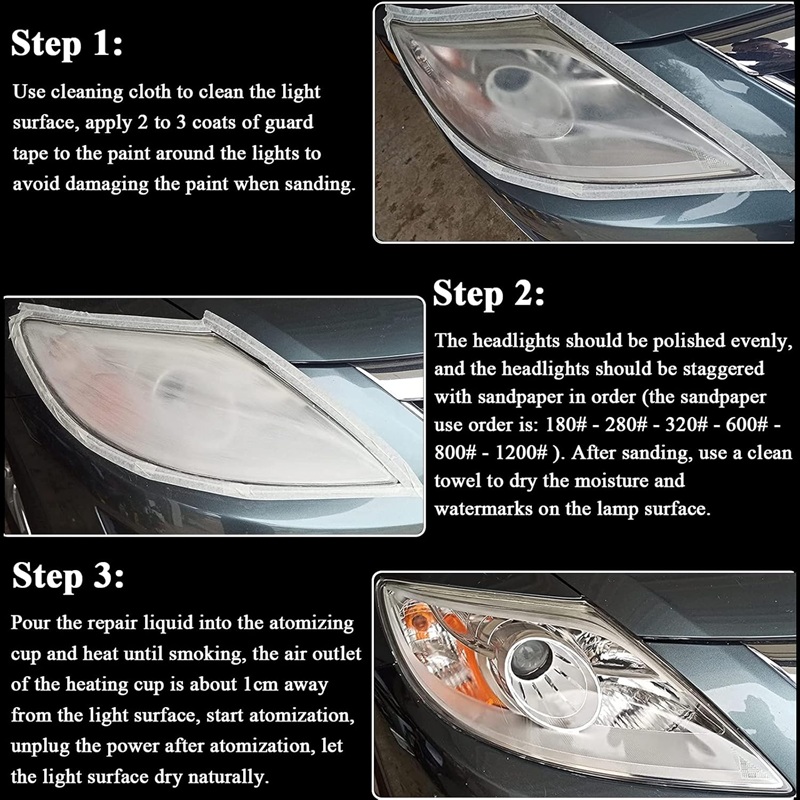 Step 1:

Use cleaning cloth to clean the light surface, apply 2 to 3 coats of guard tape to the paint around the lights to avoid damaging the paint when sanding.

Step 2:

The headlights should be polished evenly, and the headlights should be staggered with sandpaper in order (the sandpaper use order is: 180# - 280# - 320# - 600# - 800# - 1200# ). After sanding, use a clean towel to dry the moisture and watermarks on the lamp surface.

Step 3:

Pour the repair liquid into the atomizing cup and heat until smoking, the air outlet of the heating cup is about 1cm away from the light surface, start atomization, unplug the power after atomization, let the light surface dry naturally.