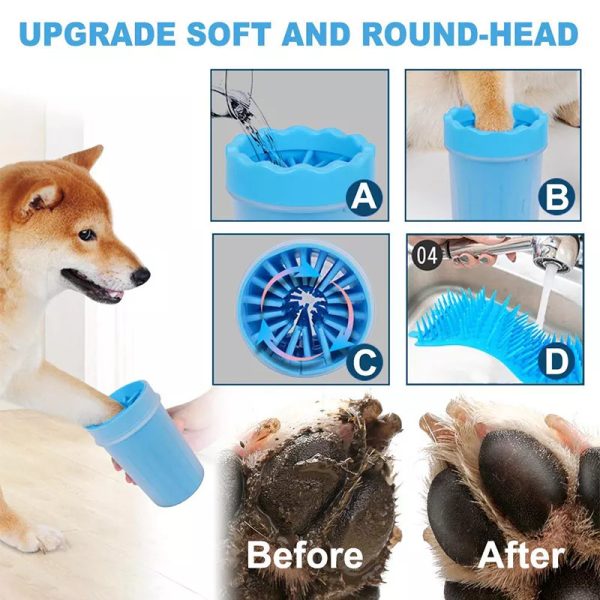 UPGRADE SOFT AND ROUND-HEAD

A

B

C

04

D

Before

After