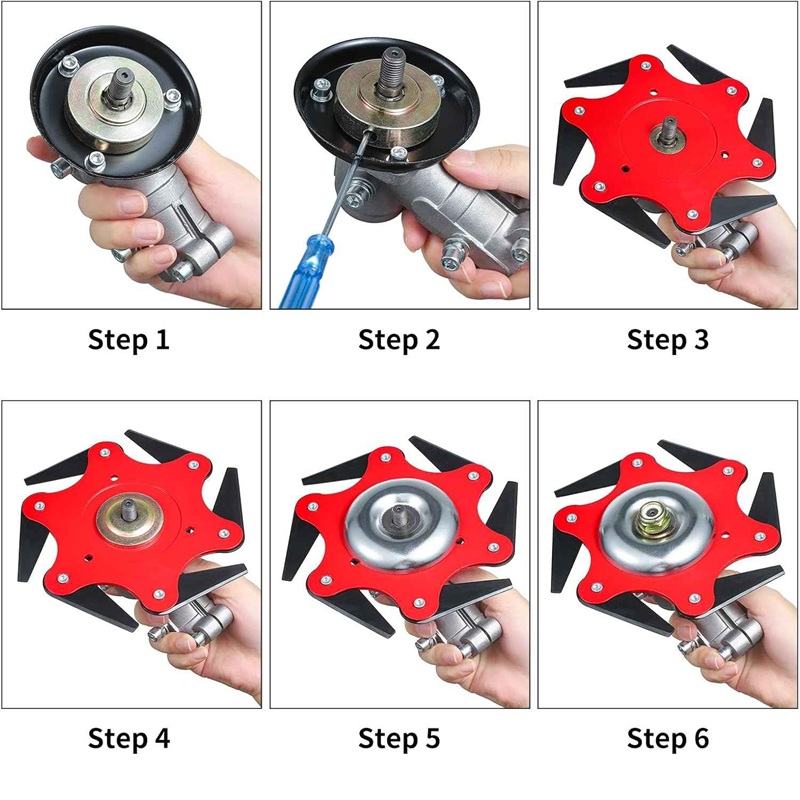 Step 1

Step 2

Step 3

Step 4

Step 5

Step 6