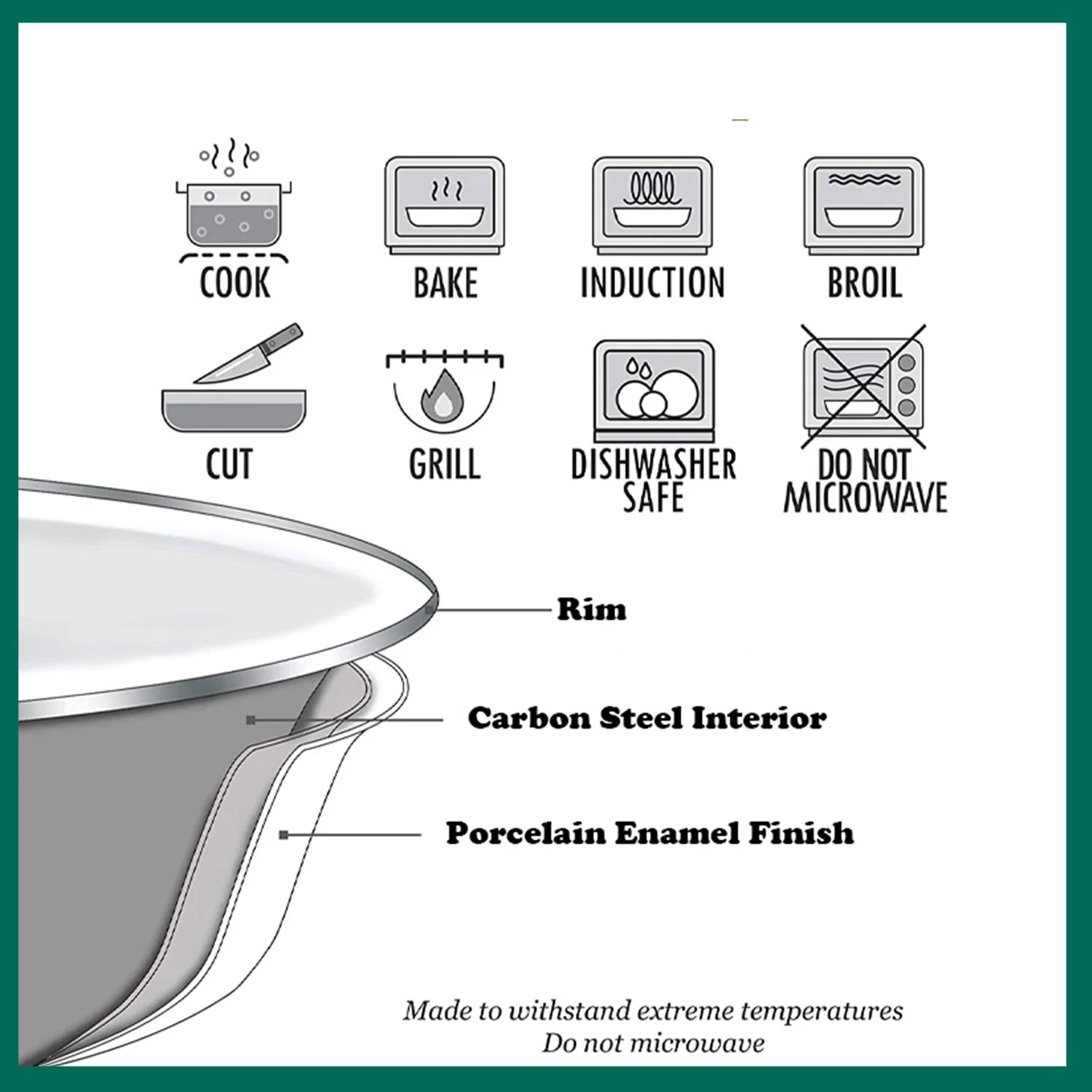 COOK
BAKE
INDUCTION
BROIL
CUT
GRILL
DISHWASHER SAFE
DO NOT MICROWAVE

Rim

Carbon Steel Interior

Porcelain Enamel Finish

Made to withstand extreme temperatures
Do not microwave