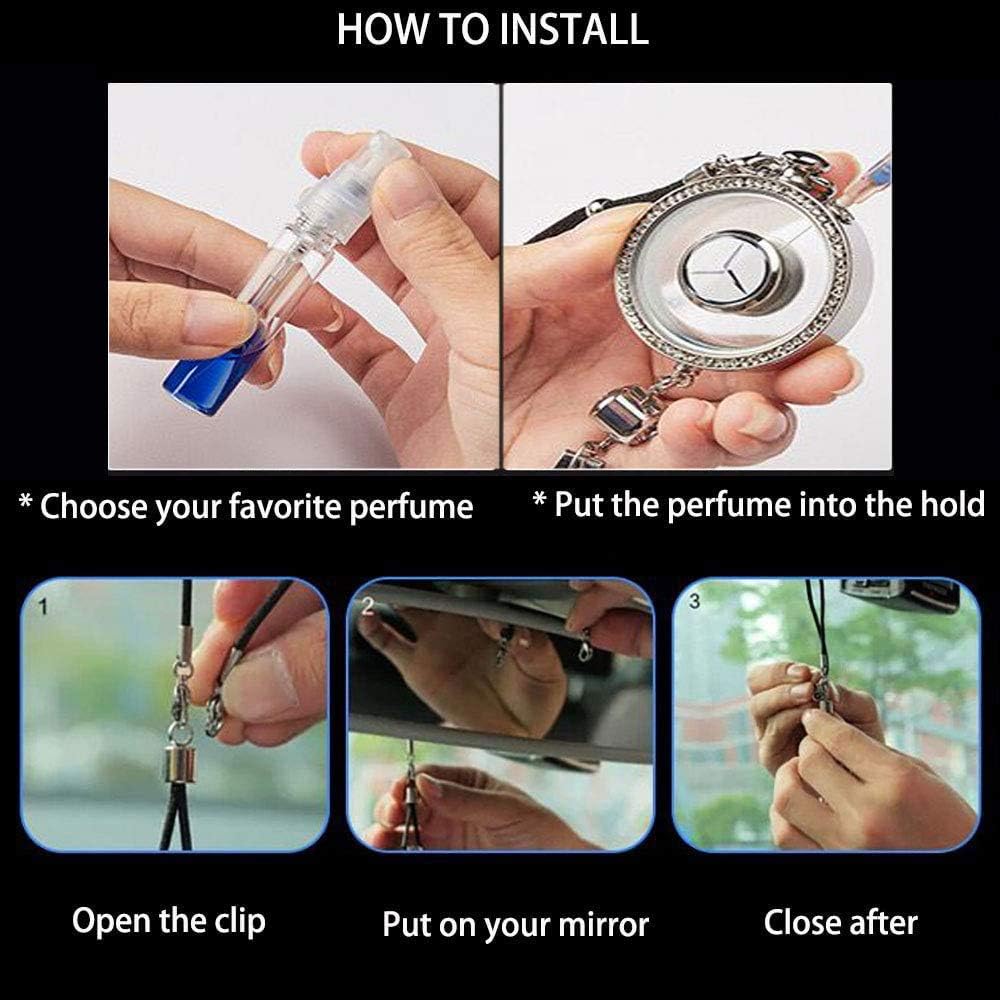 HOW TO INSTALL

* Choose your favorite perfume

* Put the perfume into the hold

1

2

3

Open the clip

Put on your mirror

Close after