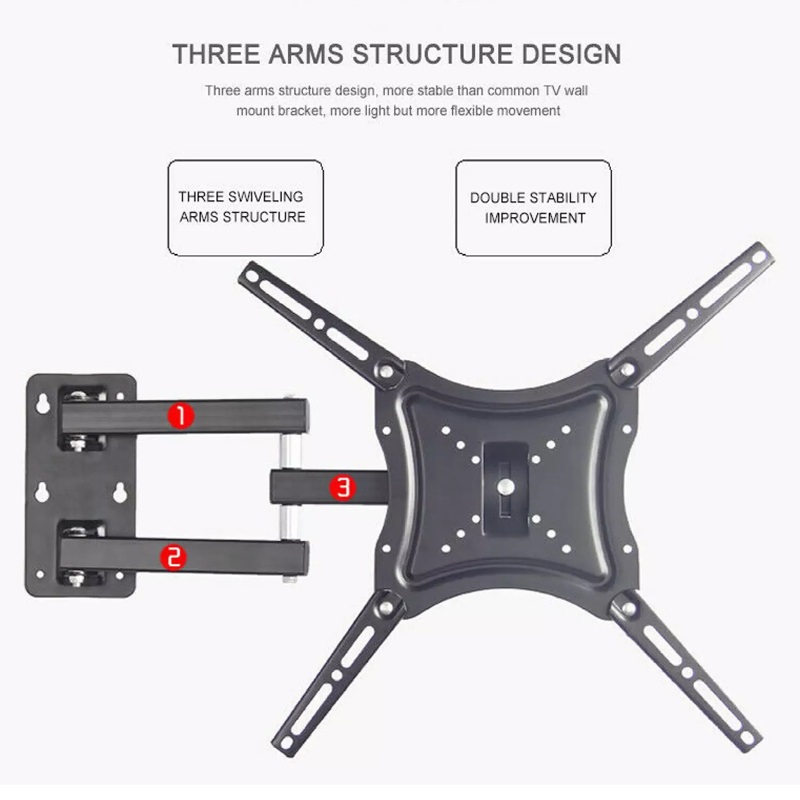 THREE ARMS STRUCTURE DESIGN

Three arms structure design, more stable than common TV wall mount bracket, more light but more flexible movement

THREE SWIVELING ARMS STRUCTURE

DOUBLE STABILITY IMPROVEMENT

1

3

2