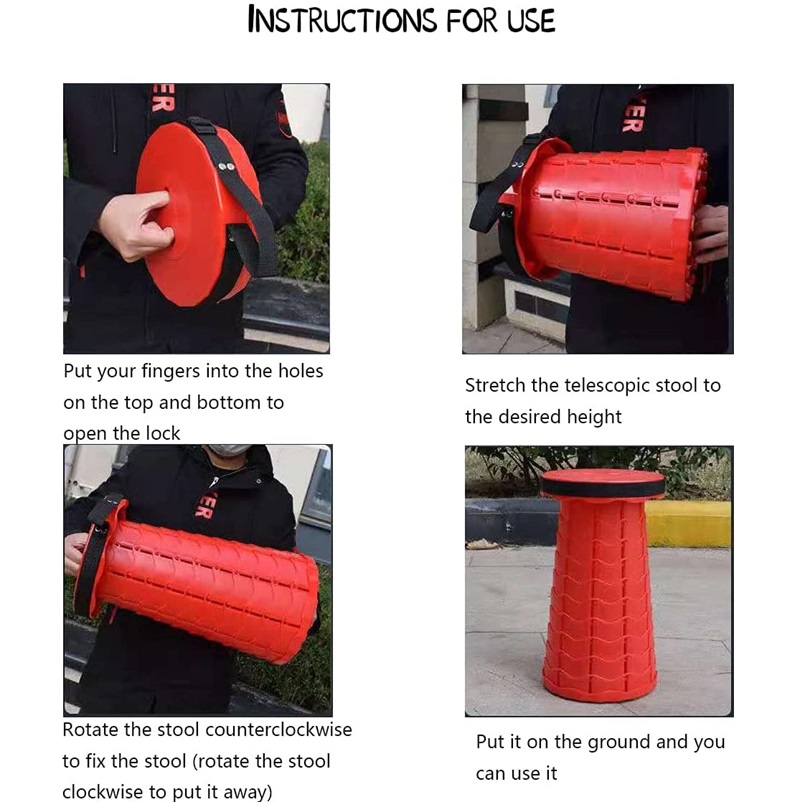 INSTRUCTIONS FOR USE

ER

Put your fingers into the holes on the top and bottom to open the lock

ER

Stretch the telescopic stool to the desired height

ER

Rotate the stool counterclockwise to fix the stool (rotate the stool clockwise to put it away)

Put it on the ground and you can use it