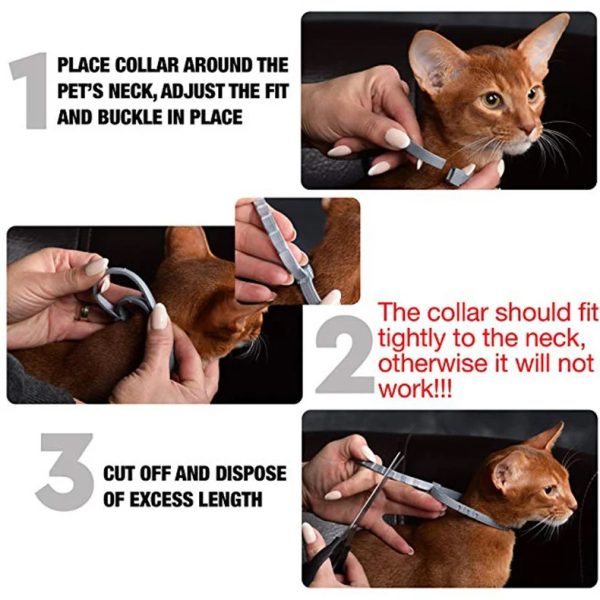 1 PLACE COLLAR AROUND THE PET'S NECK, ADJUST THE FIT AND BUCKLE IN PLACE

2 The collar should fit tightly to the neck, otherwise it will not work!!!

3 CUT OFF AND DISPOSE OF EXCESS LENGTH