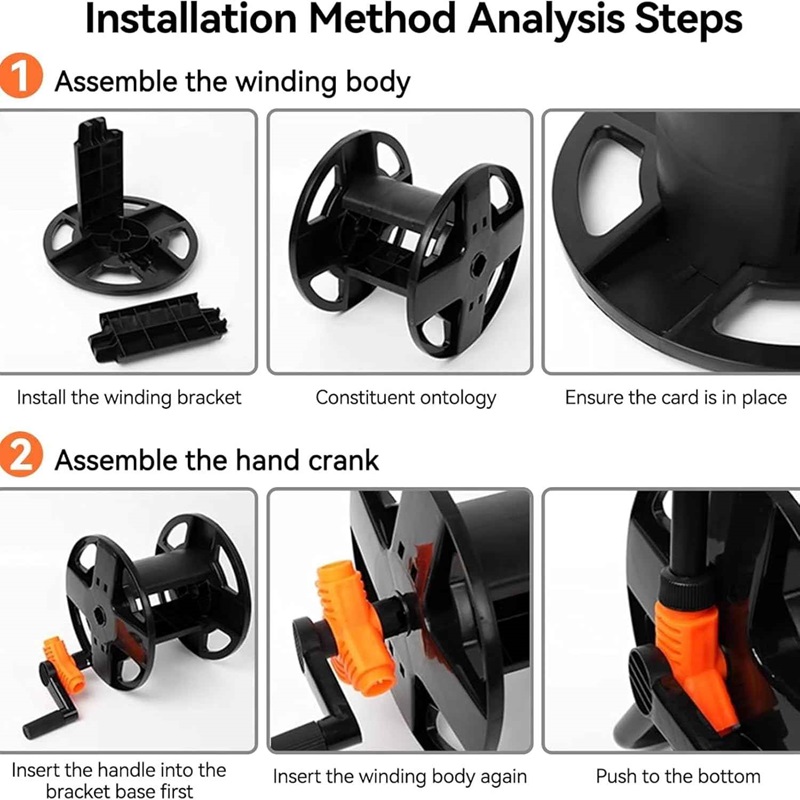 Installation Method Analysis Steps

1 Assemble the winding body

Install the winding bracket

Constituent ontology

Ensure the card is in place

2 Assemble the hand crank

Insert the handle into the bracket base first

Insert the winding body again

Push to the bottom