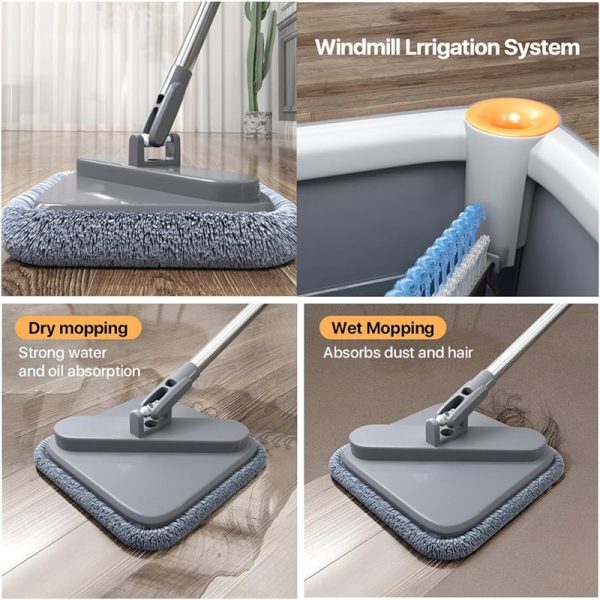 Windmill Lrrigation System

Dry mopping
Strong water and oil absorption

Wet Mopping
Absorbs dust and hair