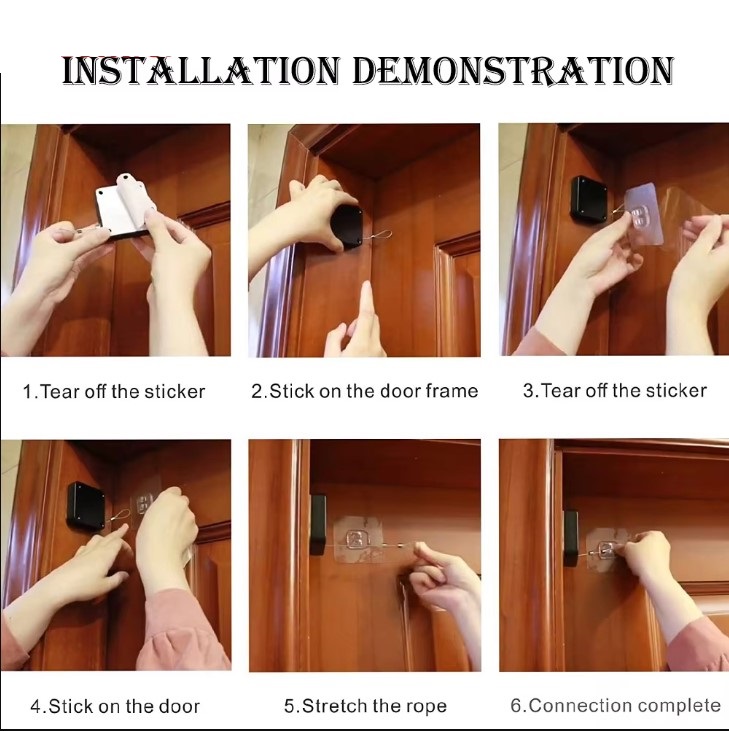 INSTALLATION DEMONSTRATION

1.Tear off the sticker

2.Stick on the door frame

3.Tear off the sticker

4.Stick on the door

5.Stretch the rope

6.Connection complete