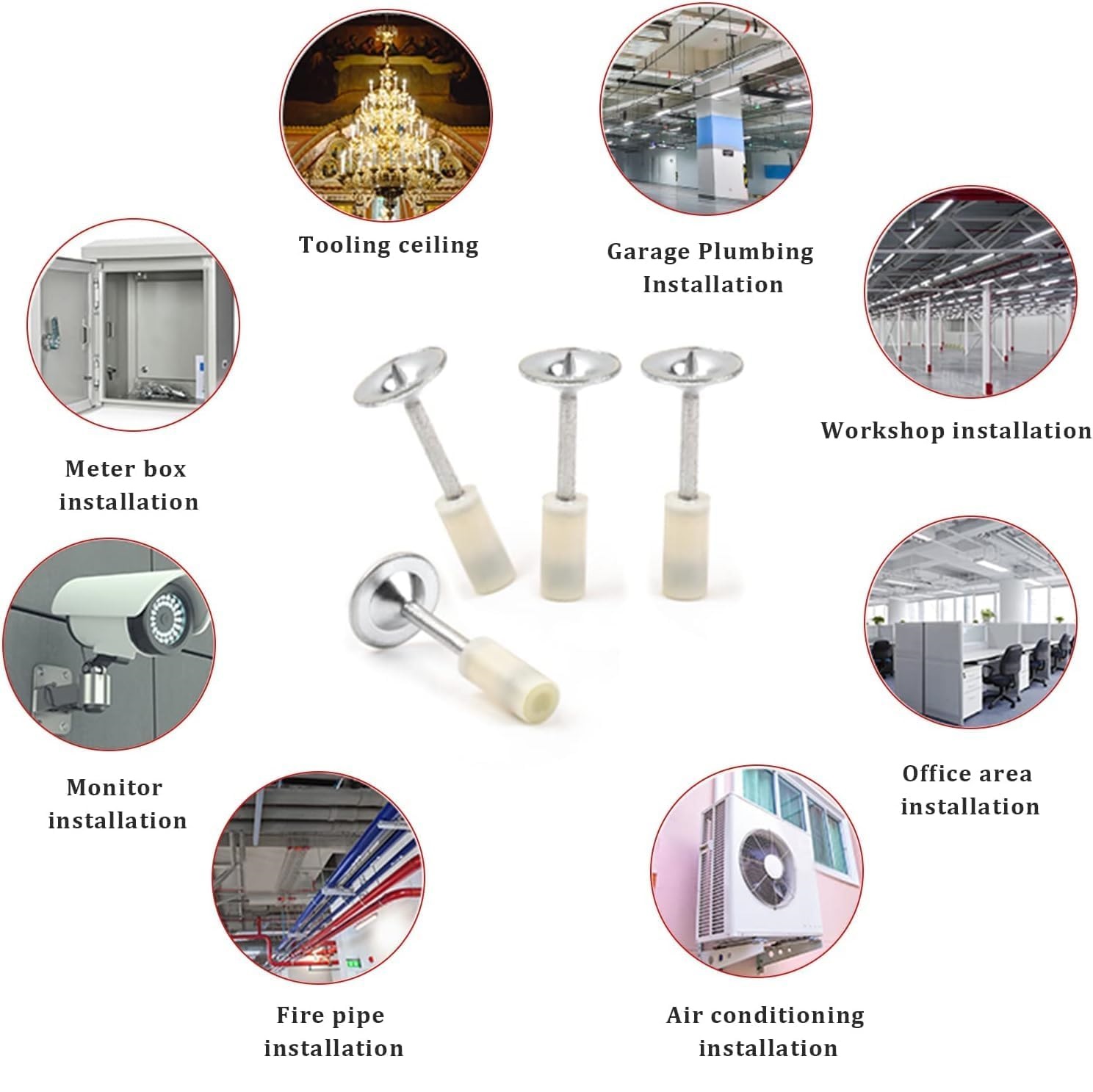 Tooling ceiling

Garage Plumbing Installation

Meter box installation

Workshop installation

Monitor installation

Office area installation

Fire pipe installation

Air conditioning installation