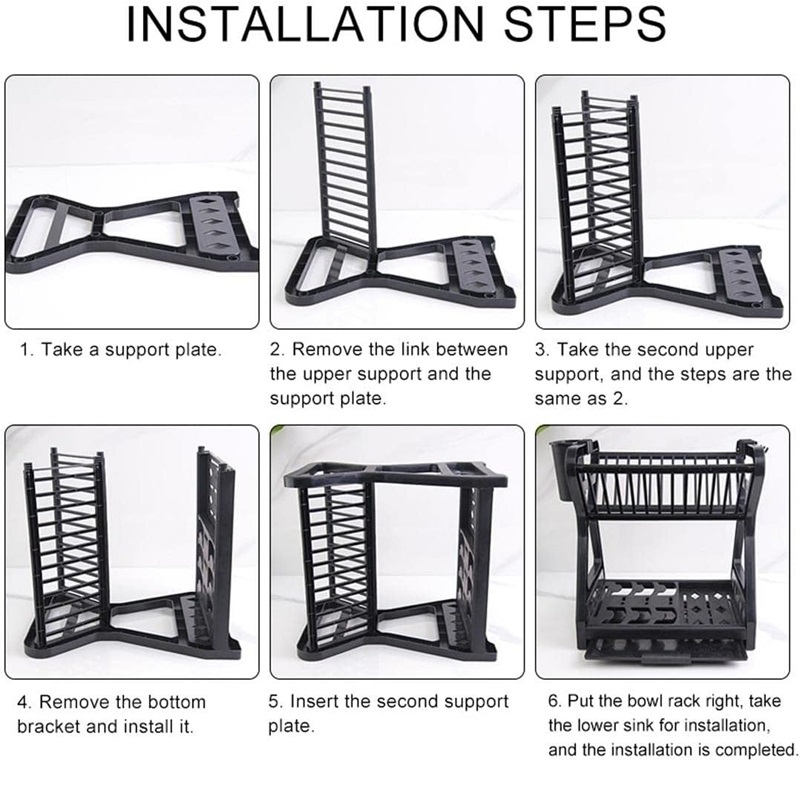 INSTALLATION STEPS

1. Take a support plate.

2. Remove the link between the upper support and the support plate.

3. Take the second upper support, and the steps are the same as 2.

4. Remove the bottom bracket and install it.

5. Insert the second support plate.

6. Put the bowl rack right, take the lower sink for installation, and the installation is completed.