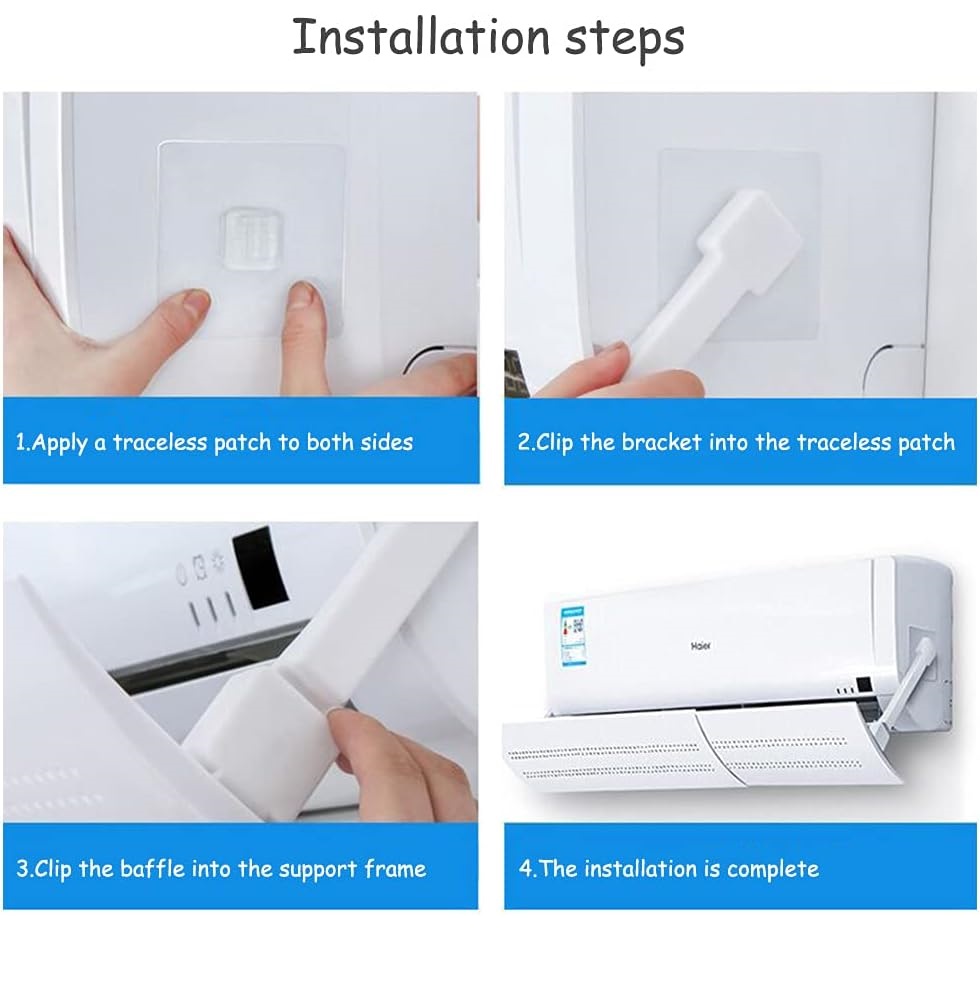 Installation steps

1.Apply a traceless patch to both sides

2.Clip the bracket into the traceless patch

3.Clip the baffle into the support frame

Haier

4.The installation is complete