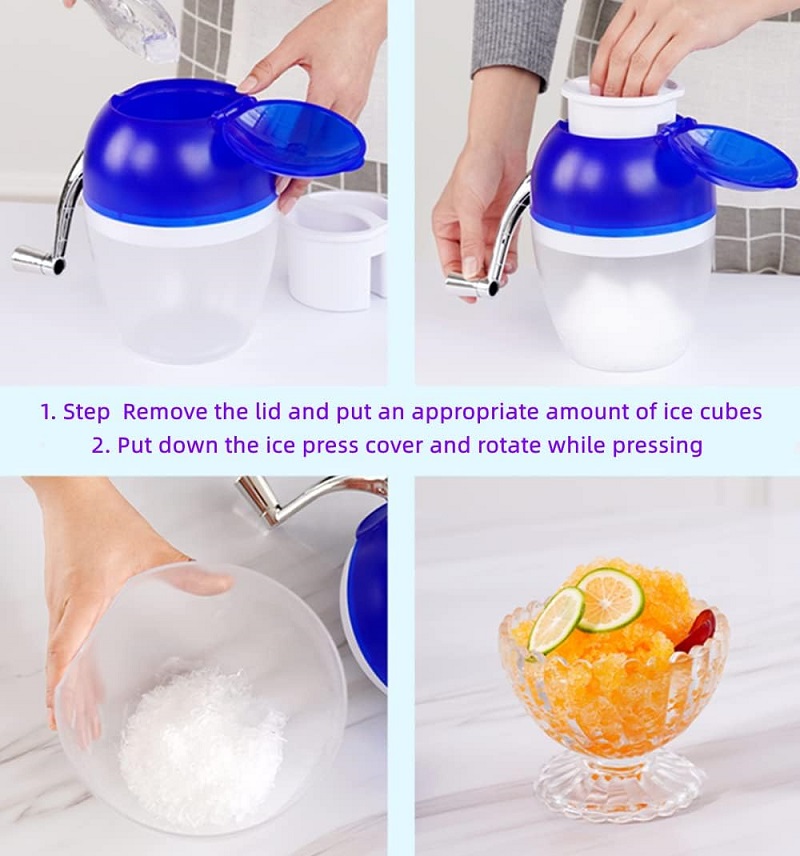 1. Step  Remove the lid and put an appropriate amount of ice cubes
2. Put down the ice press cover and rotate while pressing