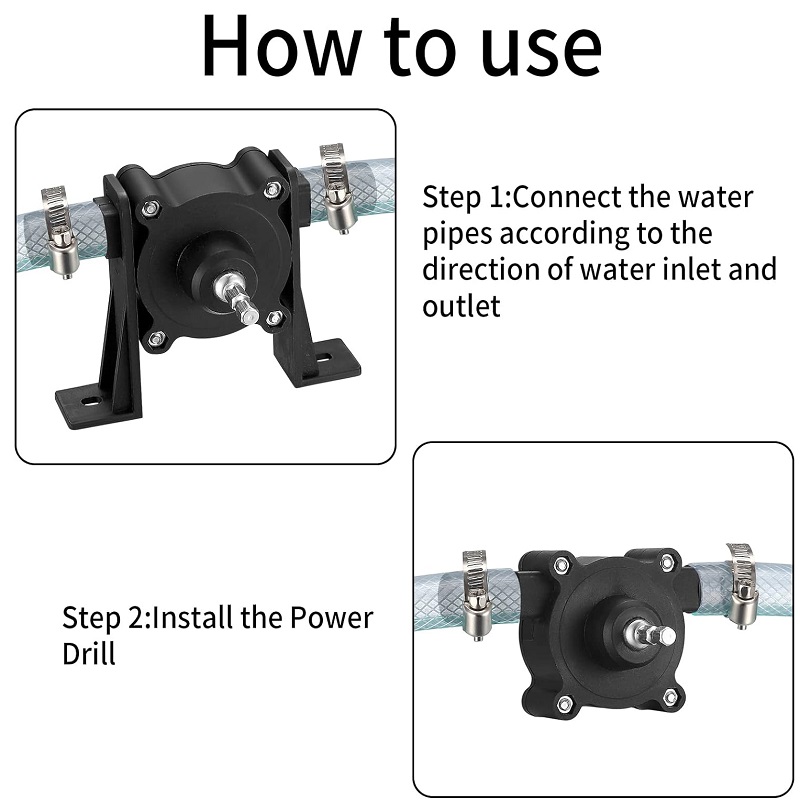 How to use

Step 1:Connect the water pipes according to the direction of water inlet and outlet

Step 2:Install the Power Drill