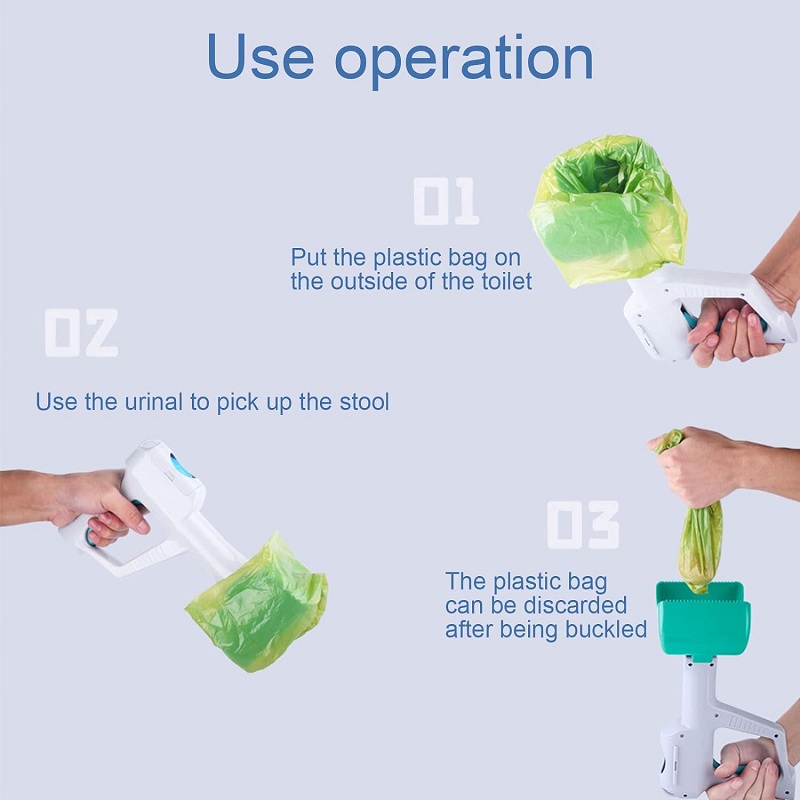 Use operation

01

Put the plastic bag on the outside of the toilet

02

Use the urinal to pick up the stool

03

The plastic bag can be discarded after being buckled