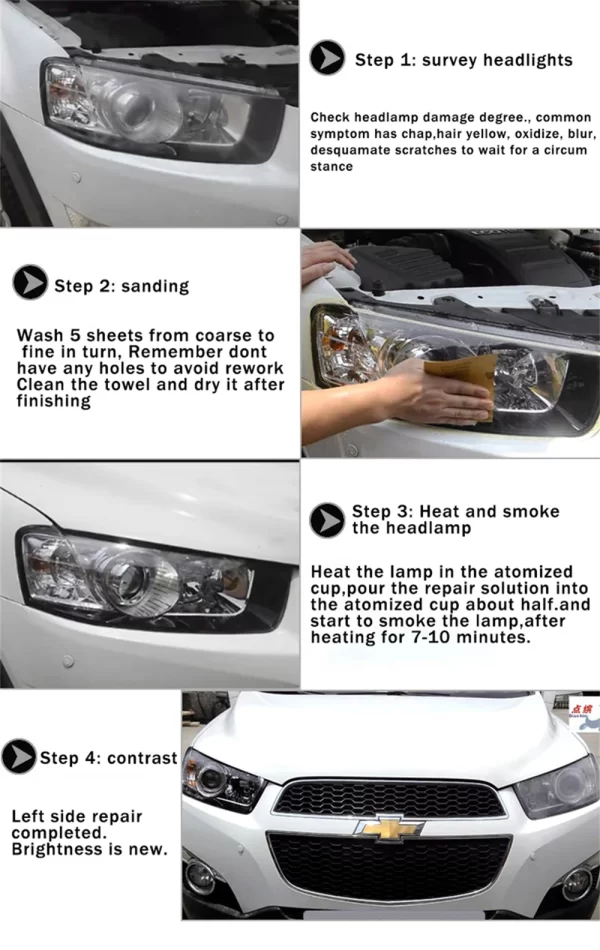 Step 1: survey headlights

Check headlamp damage degree., common symptom has chap,hair yellow, oxidize, blur, desquamate scratches to wait for a circum stance

Step 2: sanding

Wash 5 sheets from coarse to fine in turn, Remember dont have any holes to avoid rework Clean the towel and dry it after finishing

Step 3: Heat and smoke the headlamp

Heat the lamp in the atomized cup,pour the repair solution into the atomized cup about half.and start to smoke the lamp,after heating for 7-10 minutes.

Step 4: contrast

Left side repair completed. Brightness is new.

点缤