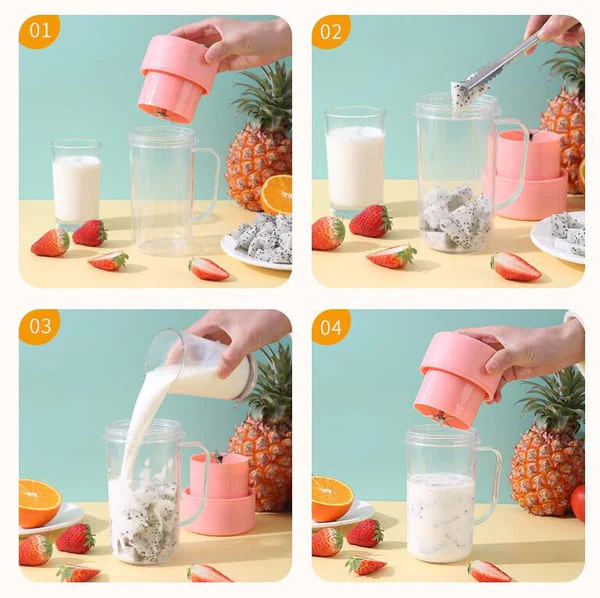 01

02

03

04