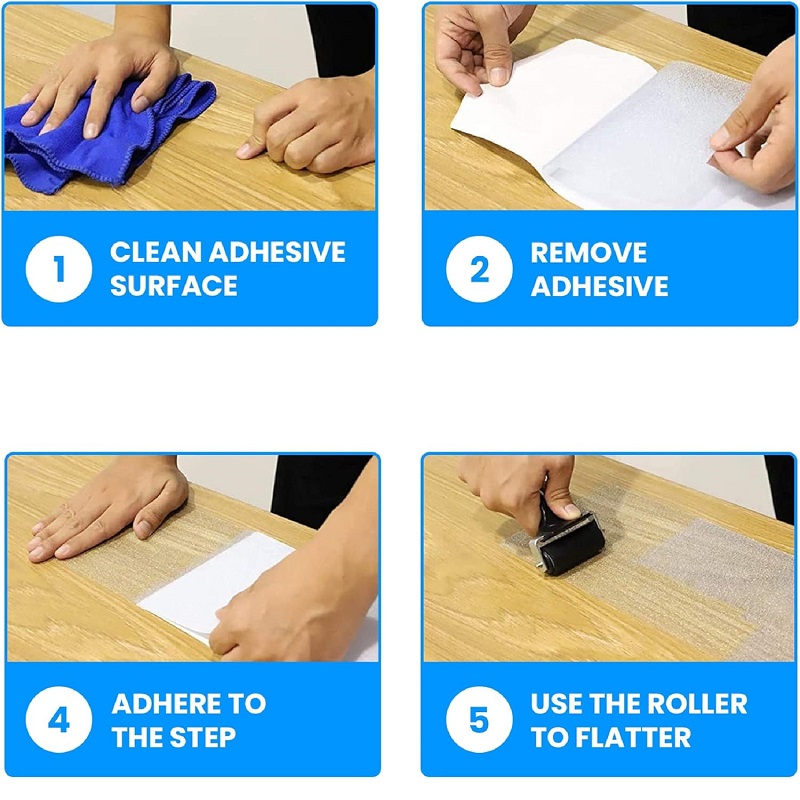 1 CLEAN ADHESIVE SURFACE

2 REMOVE ADHESIVE

4 ADHERE TO THE STEP

5 USE THE ROLLER TO FLATTER